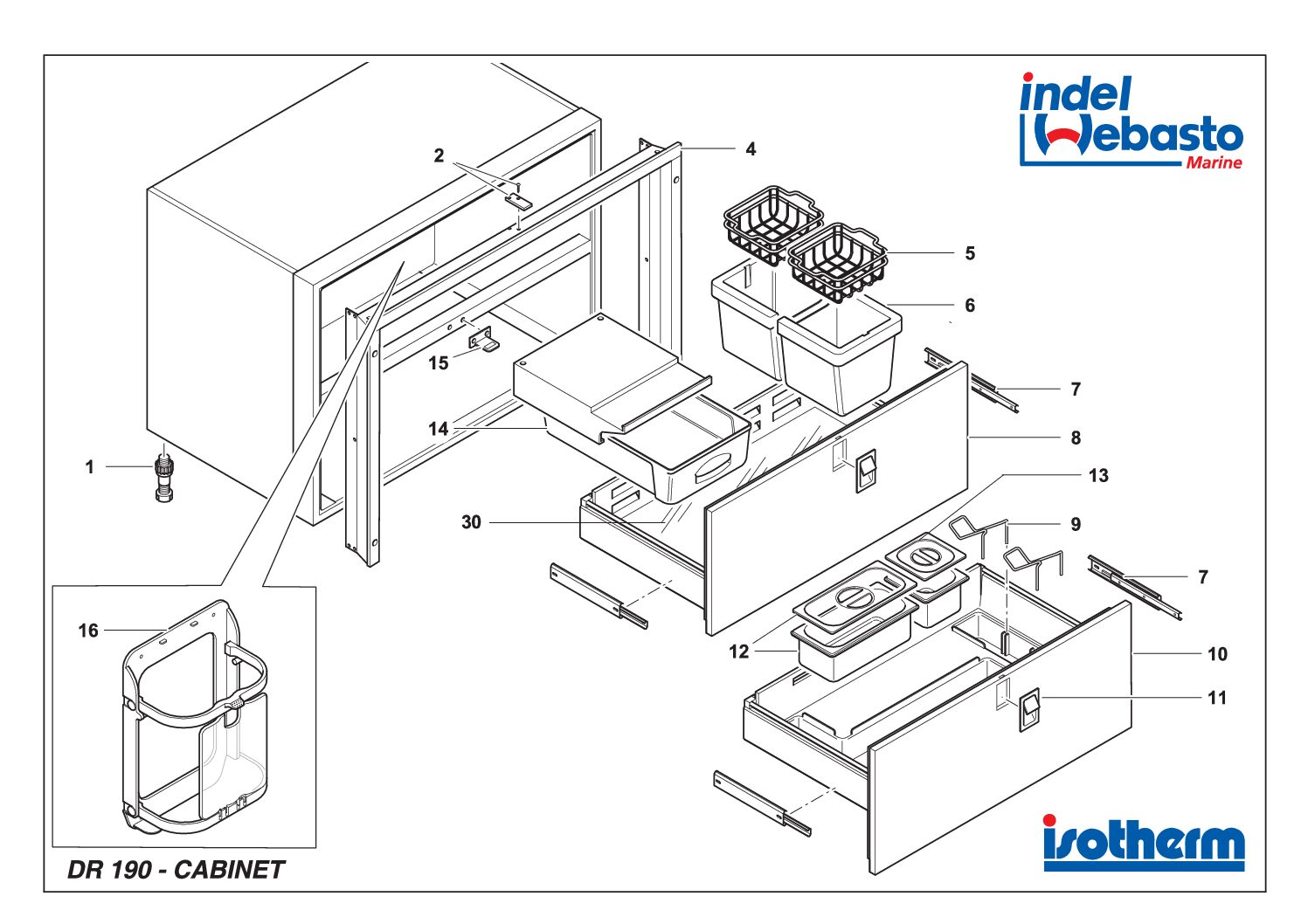 indel Webasto Marine

2
4
5
6
15
7
14
8
1
13
30
9
7
16
12
10
11

isotherm

DR 190 - CABINET