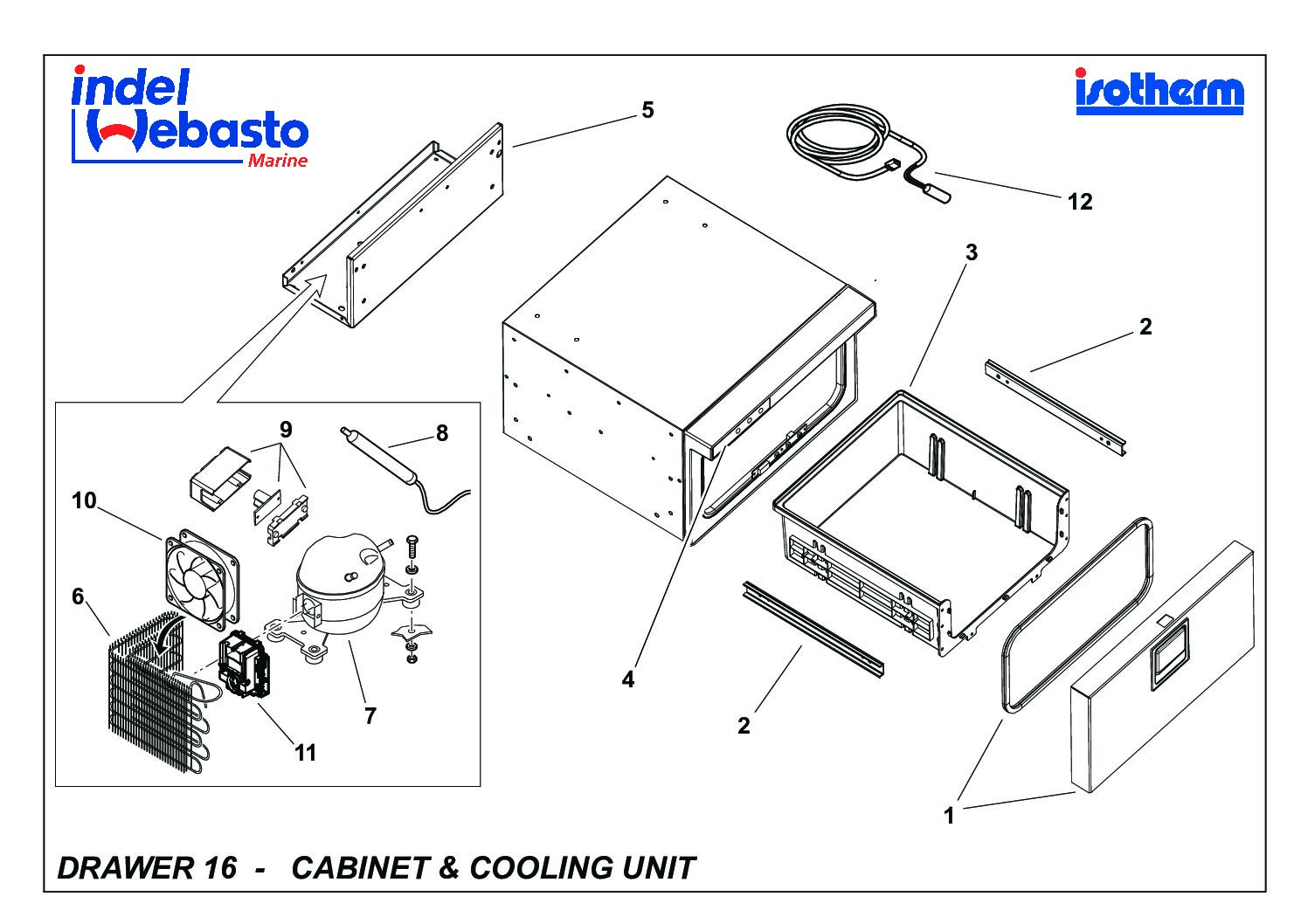 indel Webasto Marine

isotherm

5

12

3

2

9

8

10

6

7

11

4

2

1

DRAWER 16 - CABINET & COOLING UNIT