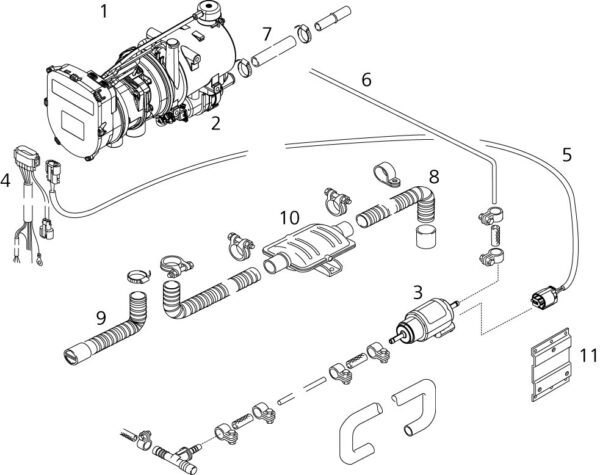 1
7
6
2
5
4
8
10
3
9
11